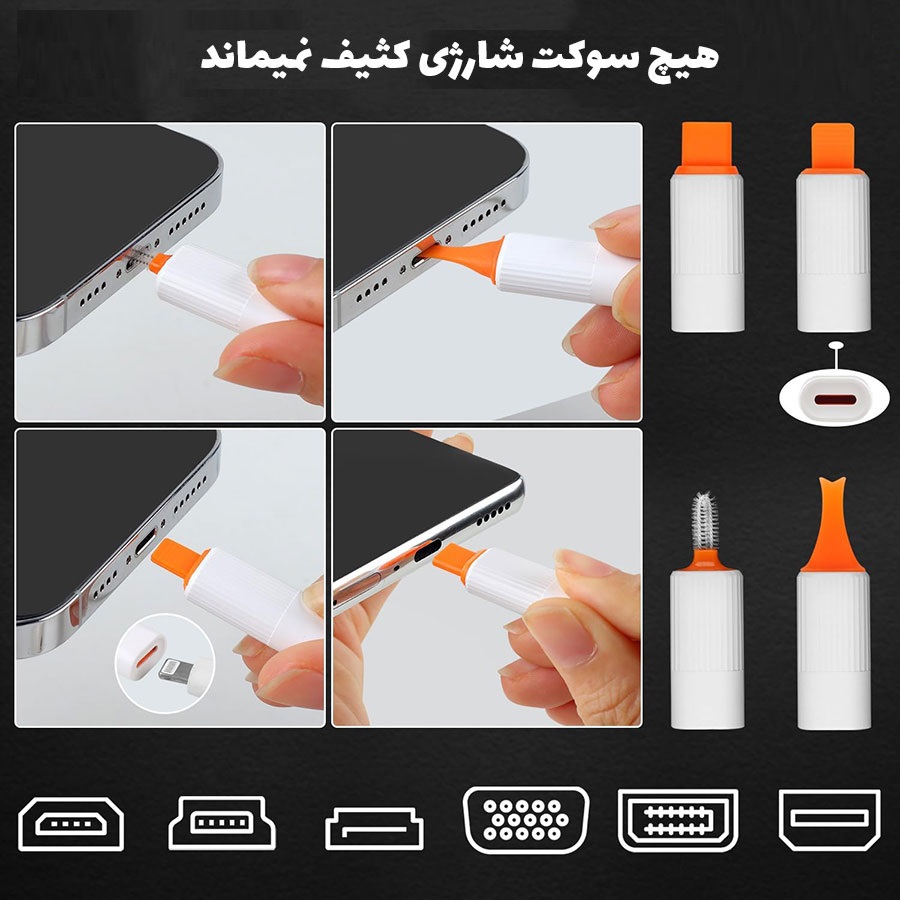 هیچ سوکت شارژی کثیف نمیماند