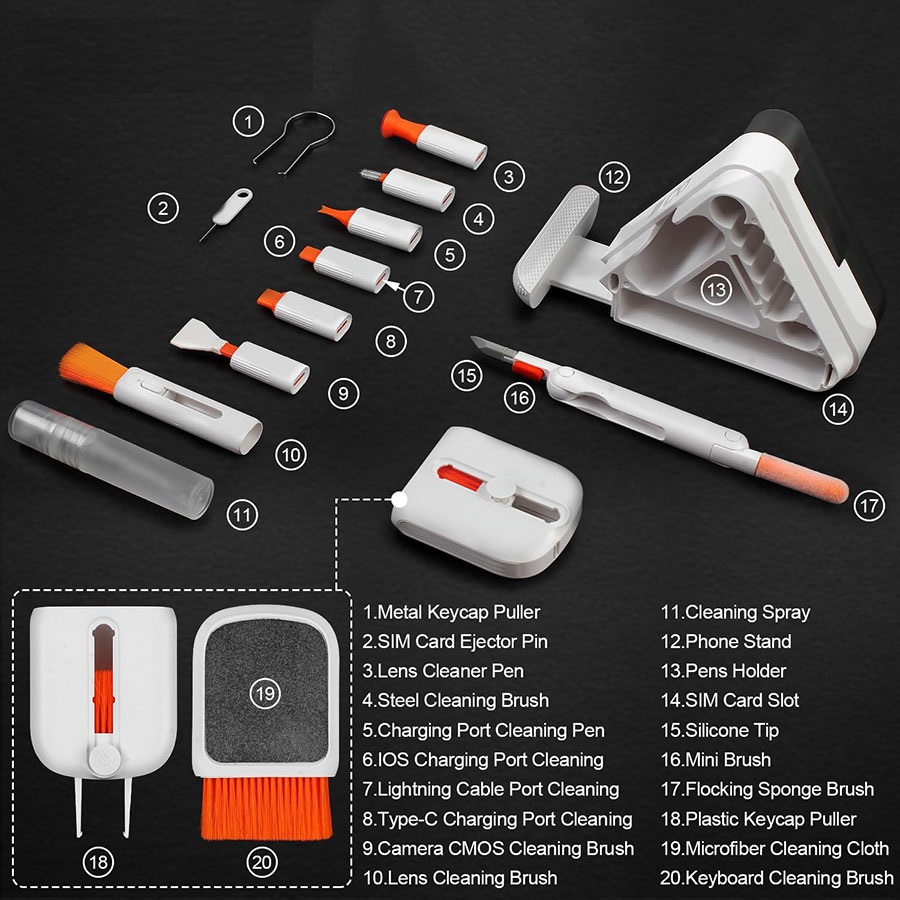 1
2
3
4
5
6
7
8
9
10
11
12
13
14
15
16
17
18
19
20

1.Metal Keycap Puller
2.SIM Card Ejector Pin
3.Lens Cleaner Pen
4.Steel Cleaning Brush
5.Charging Port Cleaning Pen
6.IOS Charging Port Cleaning
7.Lightning Cable Port Cleaning
8.Type-C Charging Port Cleaning
9.Camera CMOS Cleaning Brush
10.Lens Cleaning Brush

11.Cleaning Spray
12.Phone Stand
13.Pens Holder
14.SIM Card Slot
15.Silicone Tip
16.Mini Brush
17.Flocking Sponge Brush
18.Plastic Keycap Puller
19.Microfiber Cleaning Cloth
20.Keyboard Cleaning Brush